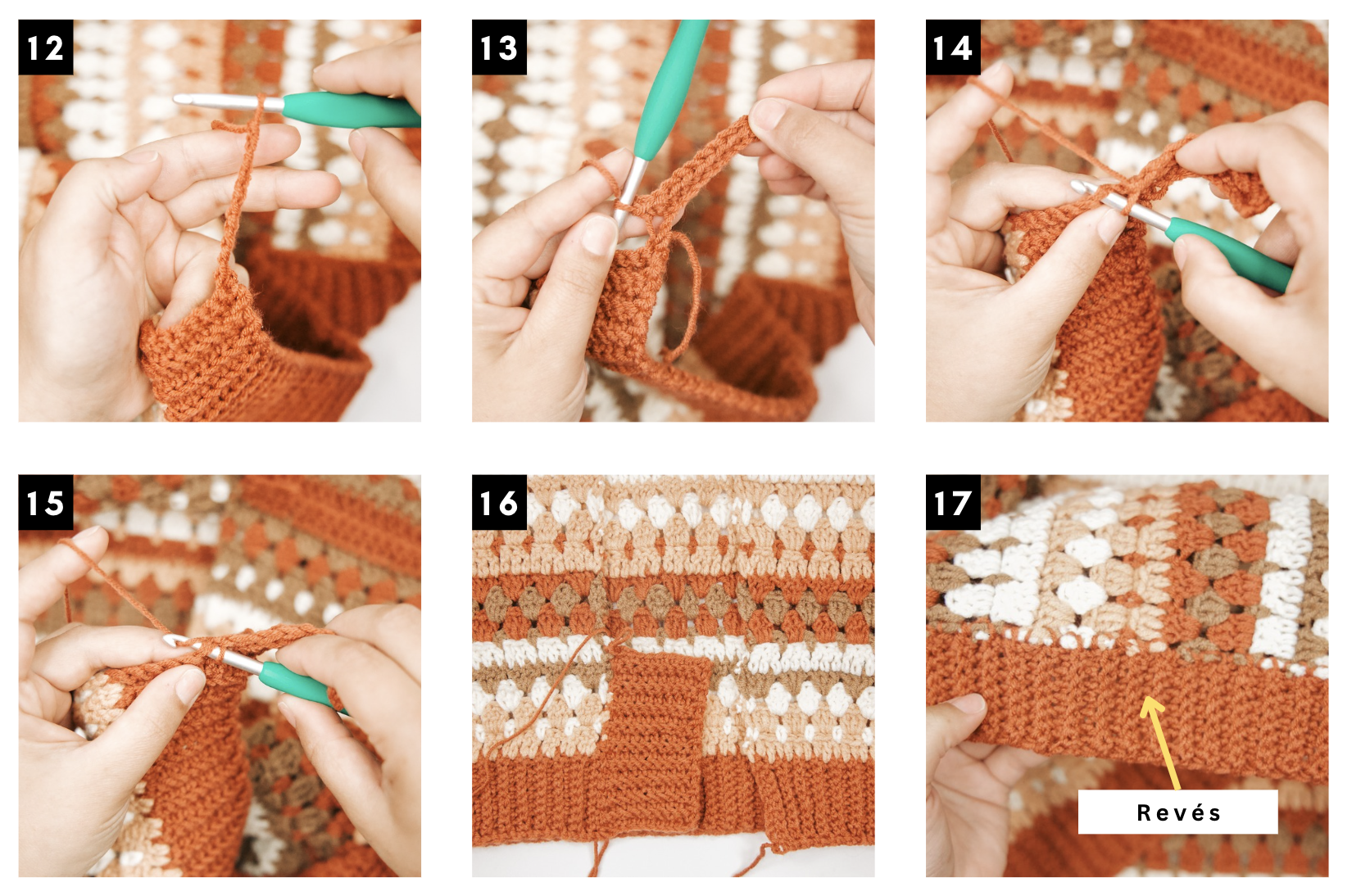 12

13

14

15

16

17

Revés