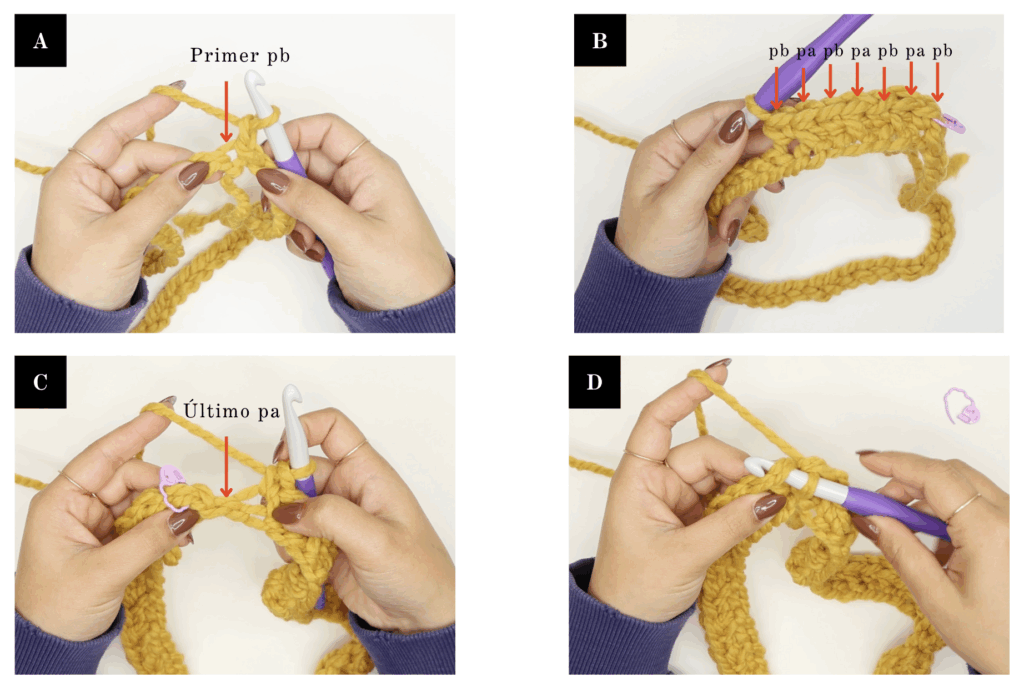 A

Primer pb

B

pb pa pb pa pb pa pb

C

Último pa

D